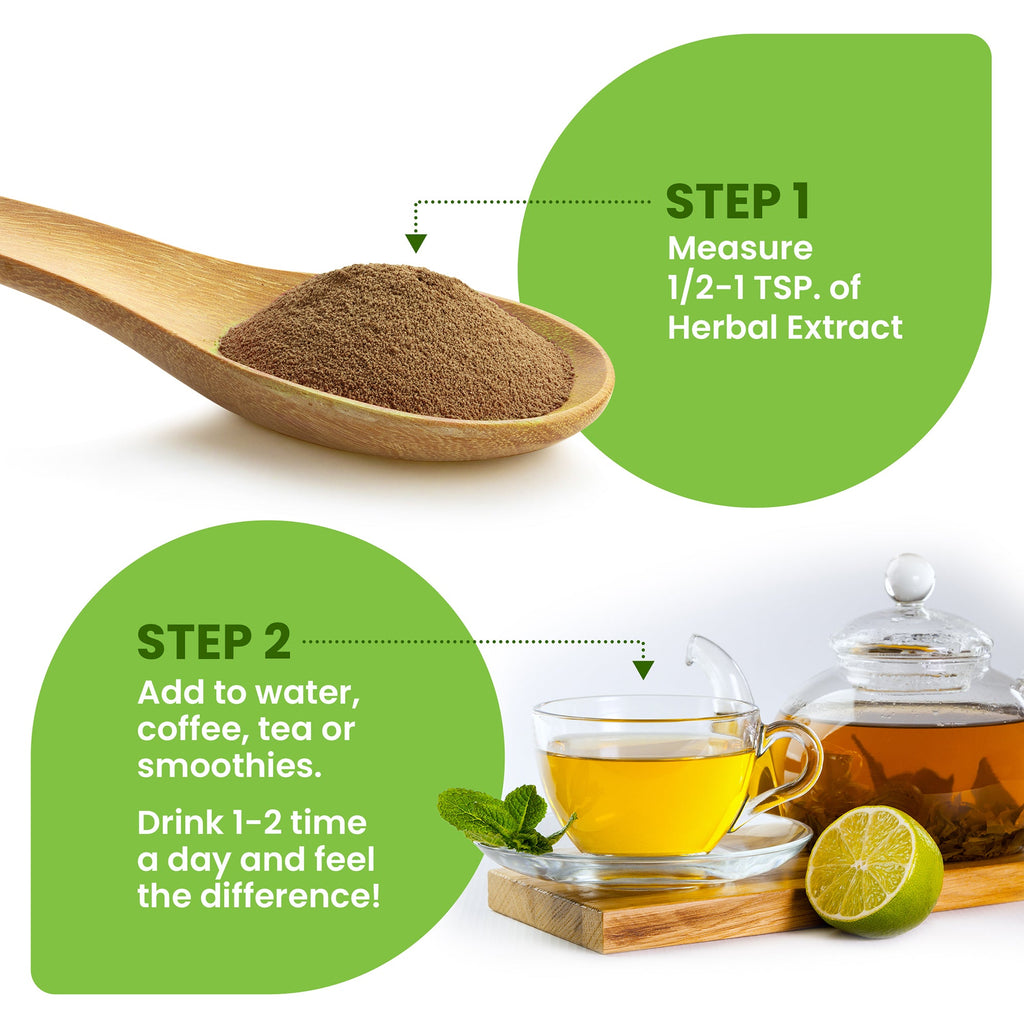 STEP 1
Measure 1/2-1 TSP. of Herbal Extract

STEP 2
Add to water, coffee, tea or smoothies.

Drink 1-2 time a day and feel the difference!